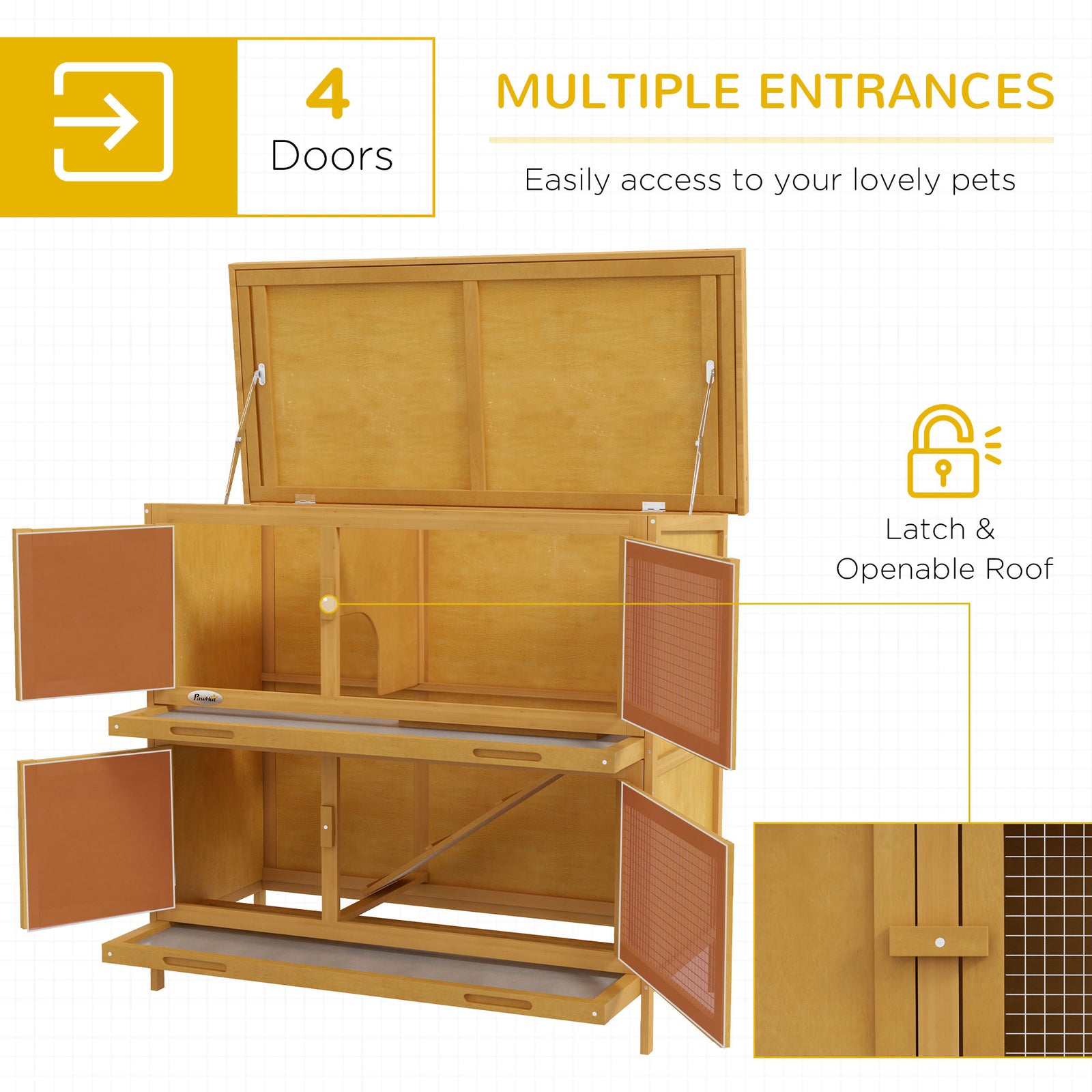 4
Doors

MULTIPLE ENTRANCES

Easily access to your lovely pets

Latch &
Openable Roof

PawHut